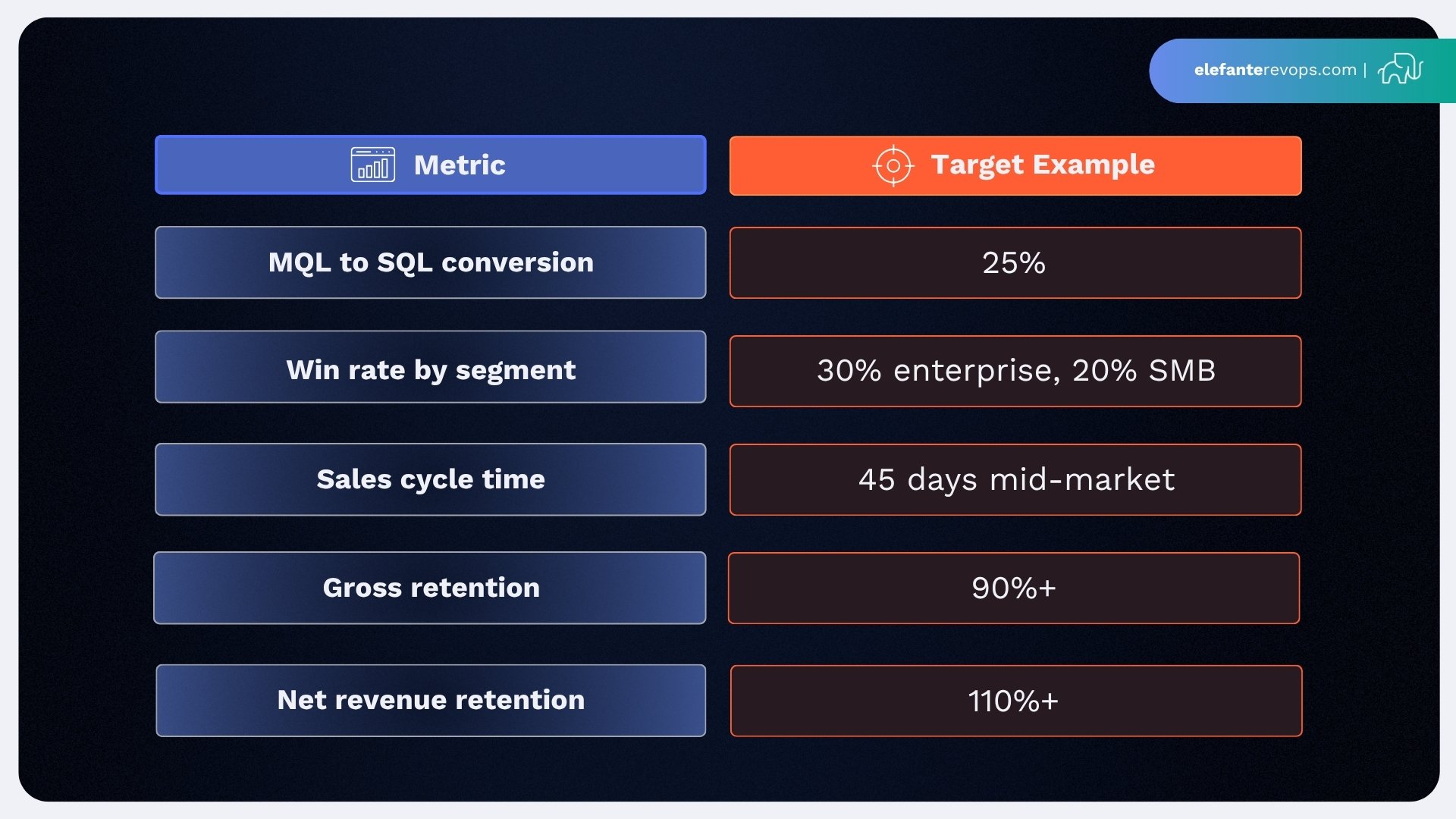 elefanterevops.com |

| Metric | Target Example |
|---|---|
| MQL to SQL conversion | 25% |
| Win rate by segment | 30% enterprise, 20% SMB |
| Sales cycle time | 45 days mid-market |
| Gross retention | 90%+ |
| Net revenue retention | 110%+ |